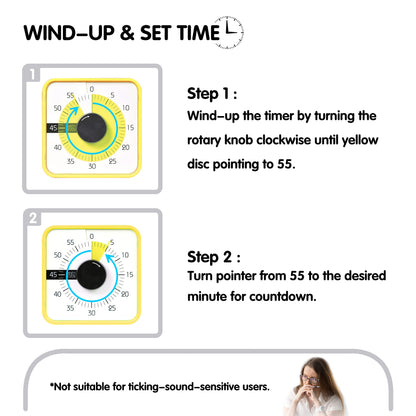 WIND-UP & SET TIME

1

0 5 10 15 20 25 30 35 40 45 50 55

Step 1 :
Wind-up the timer by turning the rotary knob clockwise until yellow disc pointing to 55.

2

0 5 10 15 20 25 30 35 40 45 50 55

Step 2 :
Turn pointer from 55 to the desired minute for countdown.

*Not suitable for ticking-sound-sensitive users.